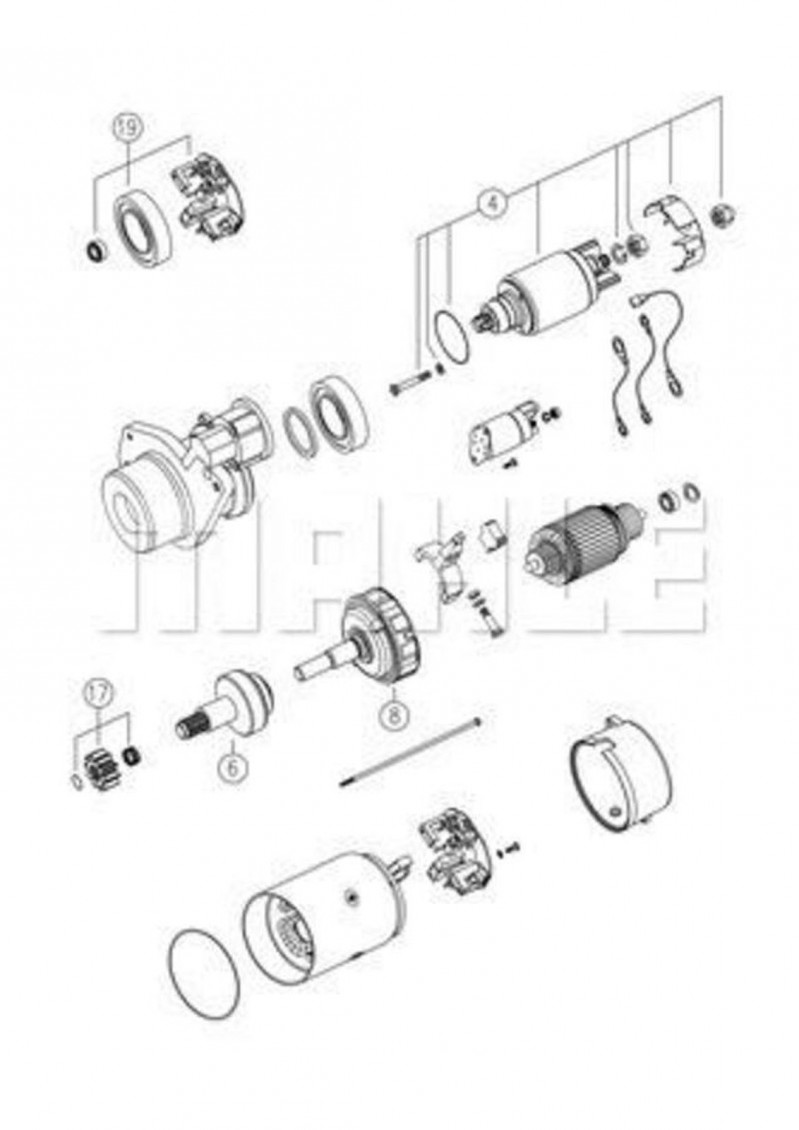 19

4

MAHLE

17

6

8